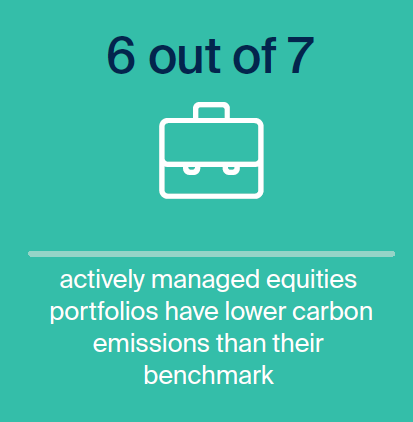 6 out of 7

actively managed equities portfolios have lower carbon emissions than their benchmark